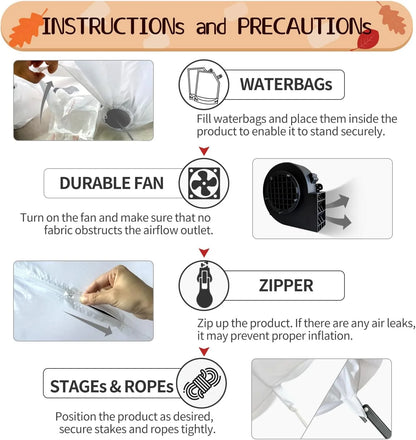 INSTRUCTIONs and PRECAUTIONs

WATERBAGs

Fill waterbags and place them inside the product to enable it to stand securely.

DURABLE FAN

Turn on the fan and make sure that no fabric obstructs the airflow outlet.

ZIPPER

Zip up the product. If there are any air leaks, it may prevent proper inflation.

STAGEs & ROPEs

Position the product as desired, secure stakes and ropes tightly.